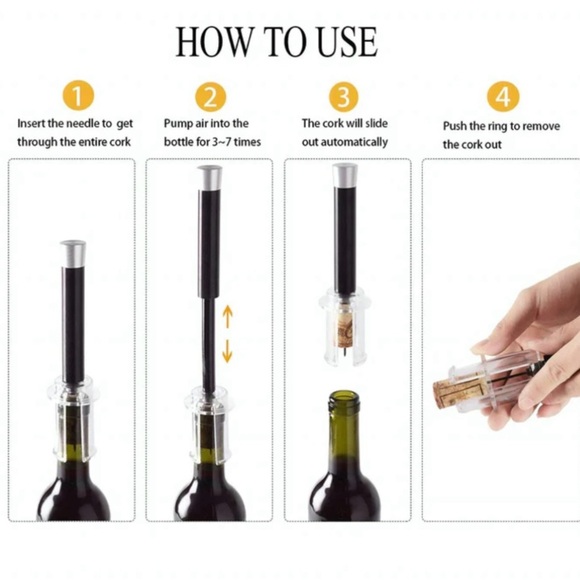 HOW TO USE

1
Insert the needle to get through the entire cork

2
Pump air into the bottle for 3~7 times

3
The cork will slide out automatically

4
Push the ring to remove the cork out